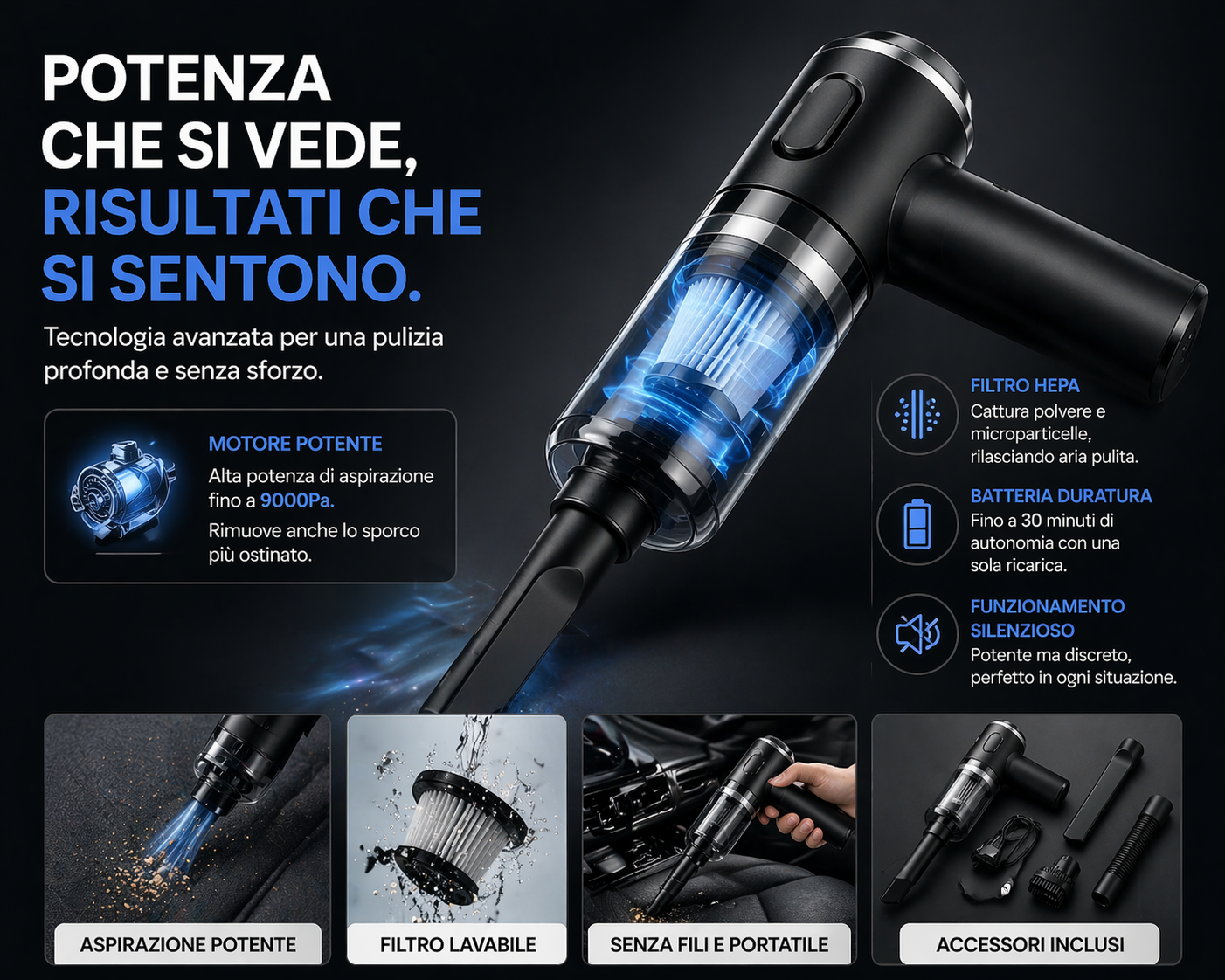 POTENZA CHE SI VEDE, RISULTATI CHE SI SENTONO.

Tecnologia avanzata per una pulizia profonda e senza sforzo.

MOTORE POTENTE
Alta potenza di aspirazione fino a 9000Pa.
Rimuove anche lo sporco più ostinato.

FILTRO HEPA
Cattura polvere e microparticelle, rilasciando aria pulita.

BATTERIA DURATURA
Fino a 30 minuti di autonomia con una sola ricarica.

FUNZIONAMENTO SILENZIOSO
Potente ma discreto, perfetto in ogni situazione.

ASPIRAZIONE POTENTE

FILTRO LAVABILE

SENZA FILI E PORTATILE

ACCESSORI INCLUSI