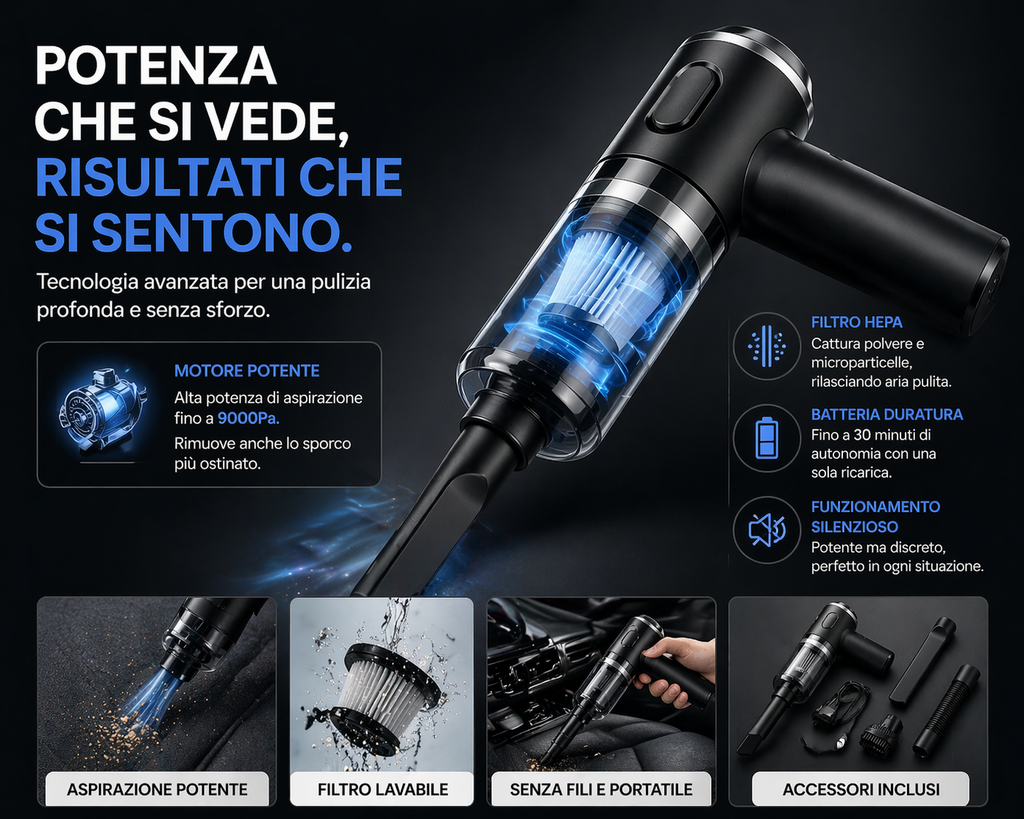 POTENZA CHE SI VEDE, RISULTATI CHE SI SENTONO.

Tecnologia avanzata per una pulizia profonda e senza sforzo.

MOTORE POTENTE
Alta potenza di aspirazione fino a 9000Pa.
Rimuove anche lo sporco più ostinato.

FILTRO HEPA
Cattura polvere e microparticelle, rilasciando aria pulita.

BATTERIA DURATURA
Fino a 30 minuti di autonomia con una sola ricarica.

FUNZIONAMENTO SILENZIOSO
Potente ma discreto, perfetto in ogni situazione.

ASPIRAZIONE POTENTE

FILTRO LAVABILE

SENZA FILI E PORTATILE

ACCESSORI INCLUSI