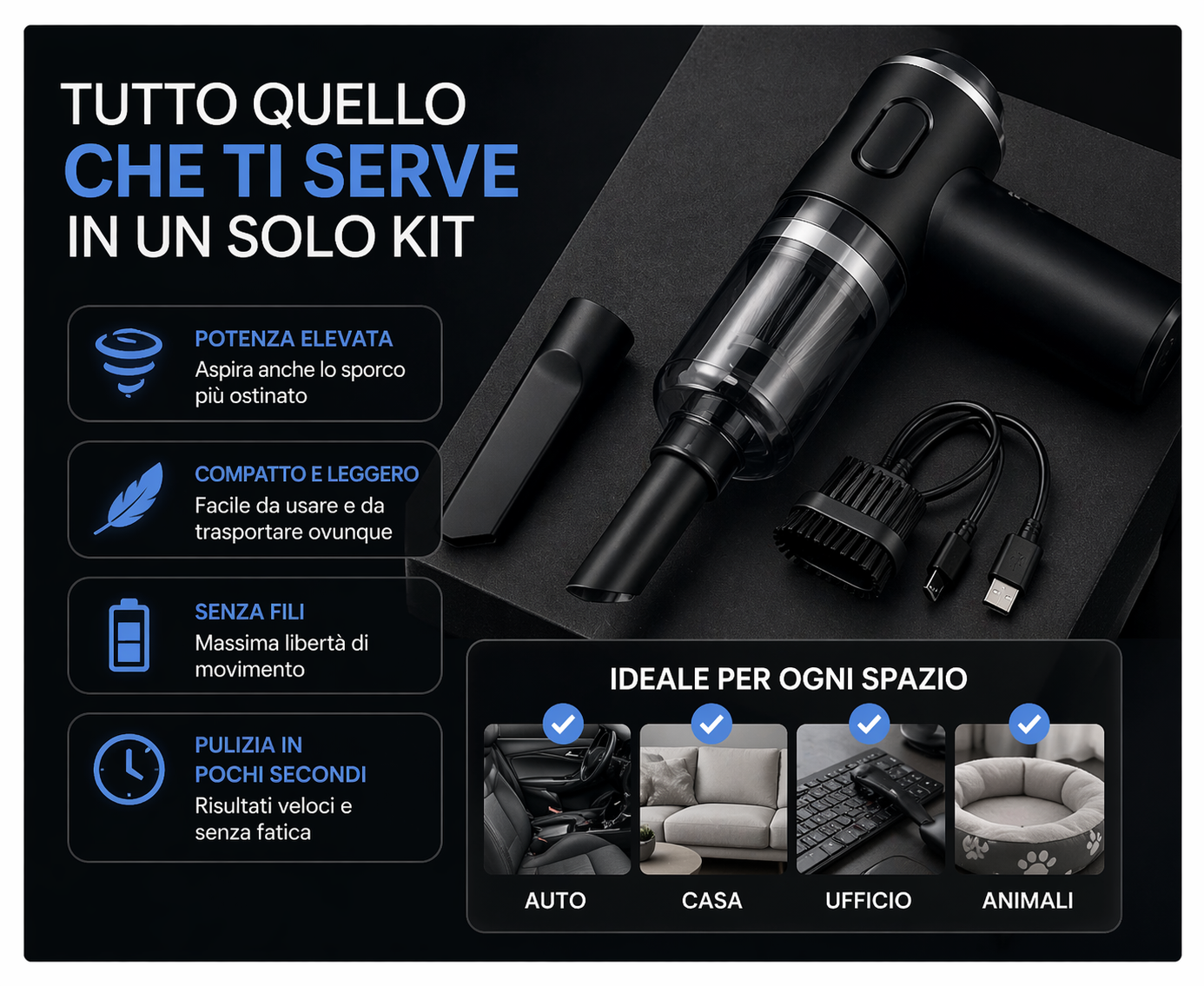 TUTTO QUELLO
CHE TI SERVE
IN UN SOLO KIT

POTENZA ELEVATA
Aspira anche lo sporco più ostinato

COMPATTO E LEGGERO
Facile da usare e da trasportare ovunque

SENZA FILI
Massima libertà di movimento

PULIZIA IN POCHI SECONDI
Risultati veloci e senza fatica

IDEALE PER OGNI SPAZIO

AUTO

CASA

UFFICIO

ANIMALI